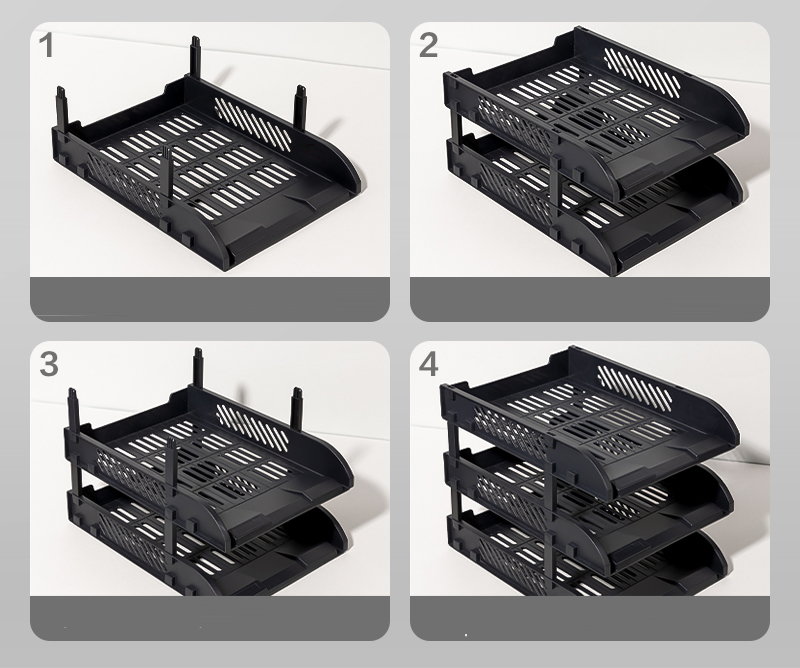 1

2

3

4